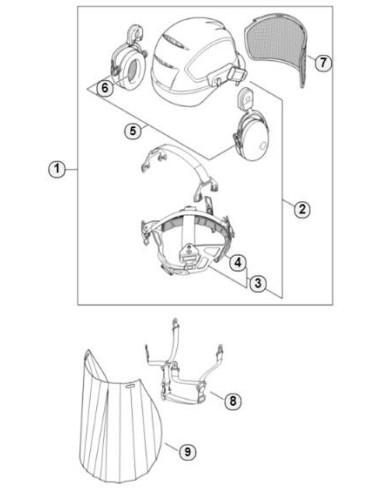 6
7
5
1
2
4
3
8
9