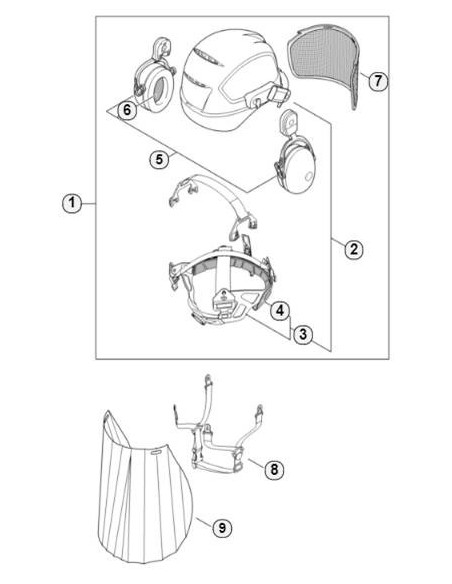 6
7
5
1
2
4
3
8
9